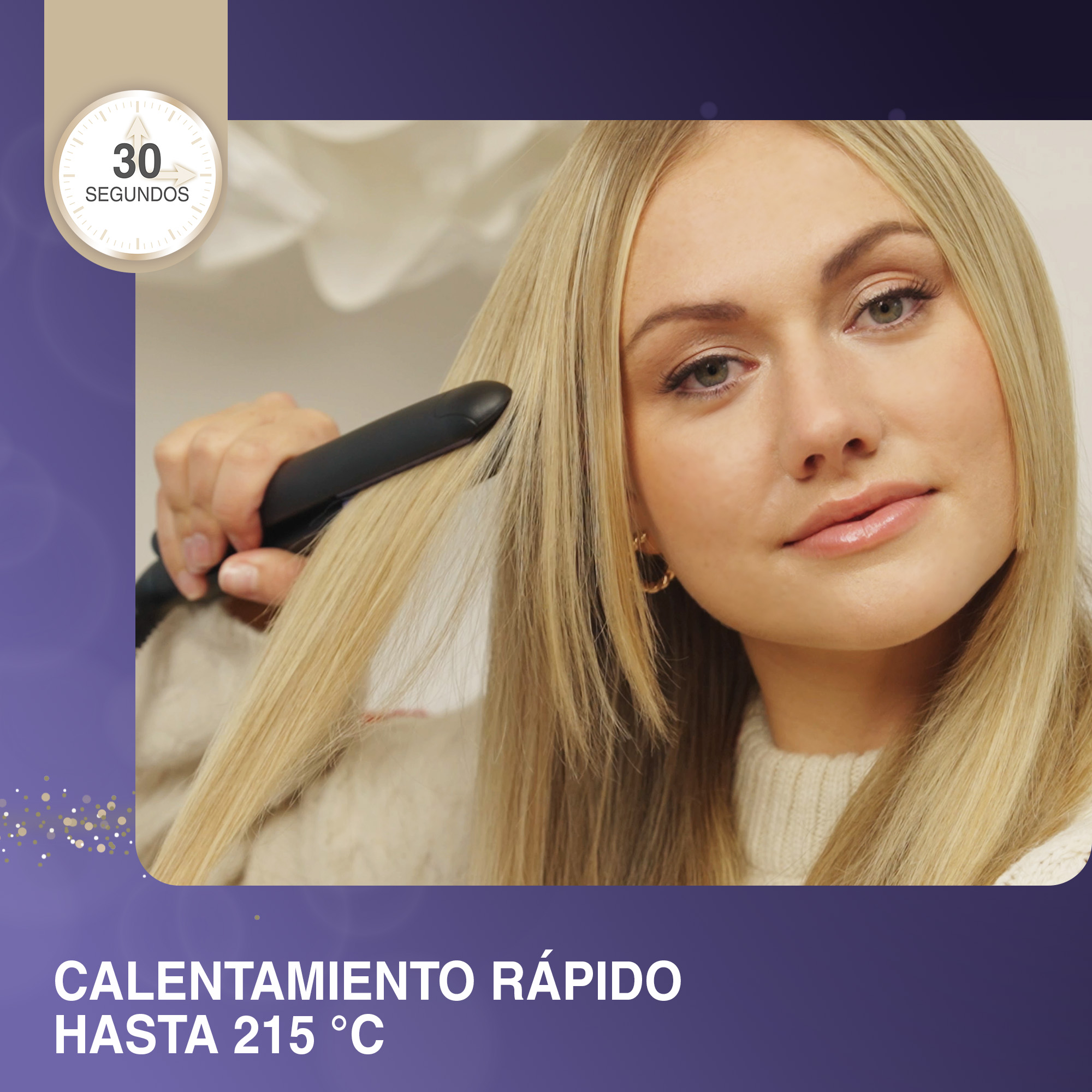 30
SEGUNDOS

CALENTAMIENTO RÁPIDO
HASTA 215 °C