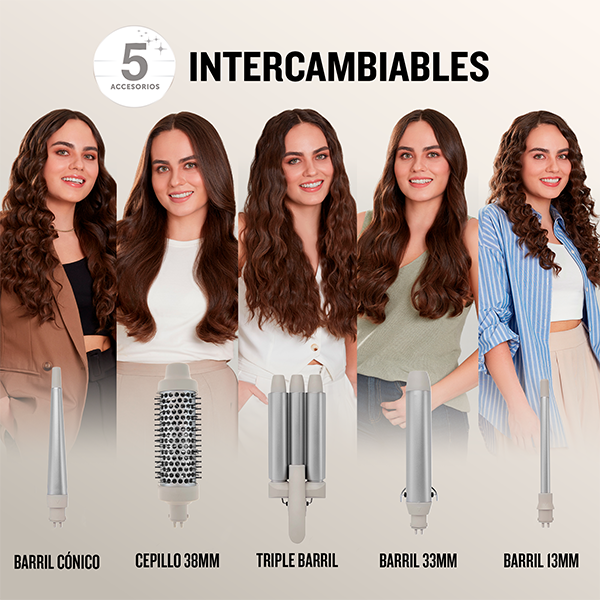 5 ACCESORIOS

INTERCAMBIABLES

BARRIL CÓNICO

CEPILLO 38MM

TRIPLE BARRIL

BARRIL 33MM

BARRIL 13MM