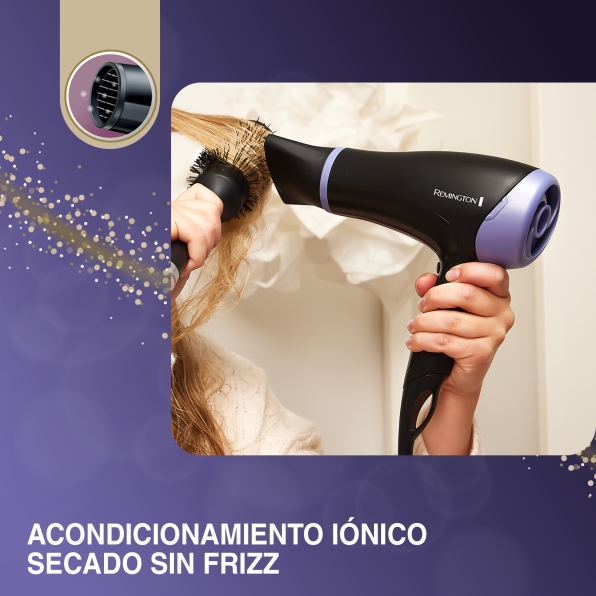 REMINGTON

ACONDICIONAMIENTO IÓNICO
SECADO SIN FRIZZ