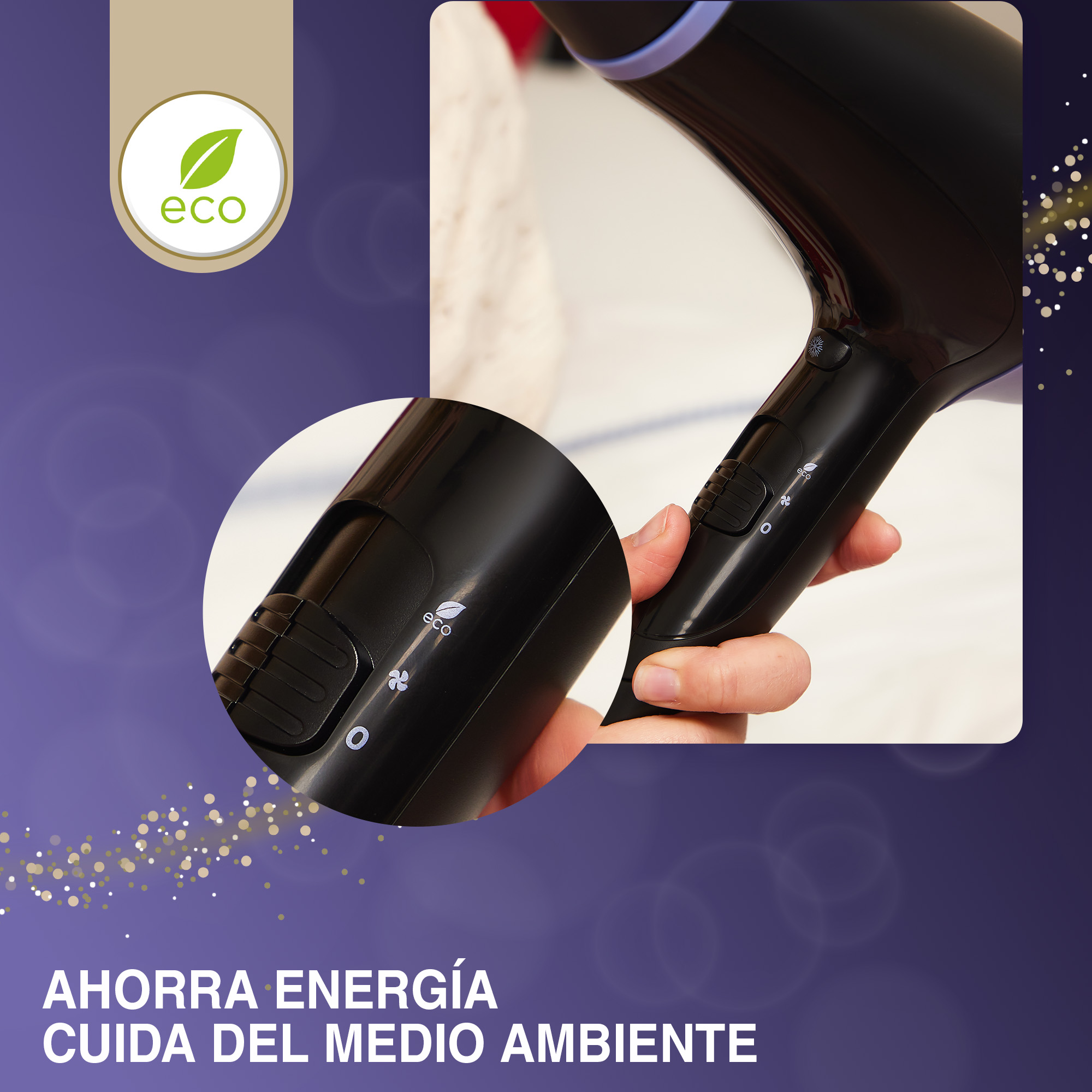 eco

eco
0

eco
0

AHORRA ENERGÍA
CUIDA DEL MEDIO AMBIENTE